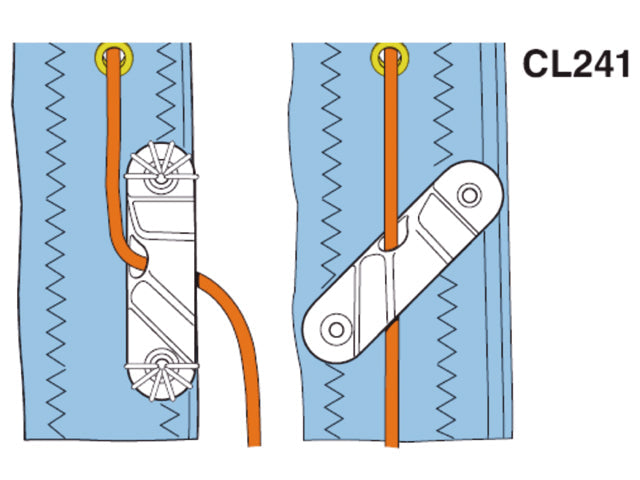 CL241