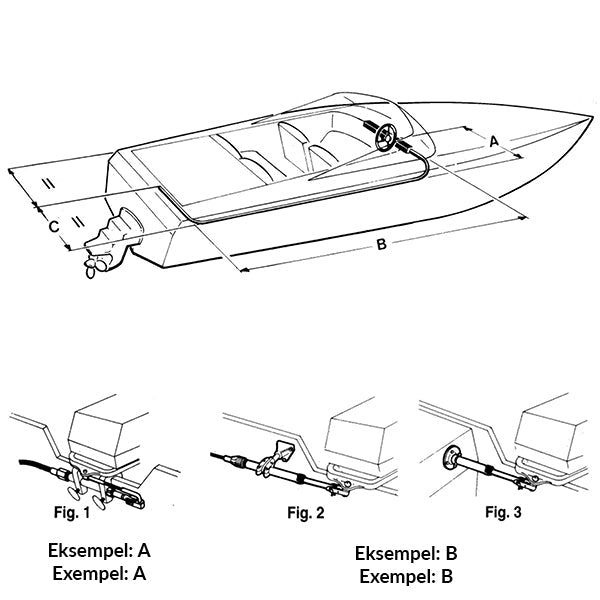 A

C

B

Fig. 1

Fig. 2

Fig. 3

Eksempel: A
Exempel: A

Eksempel: B
Exempel: B